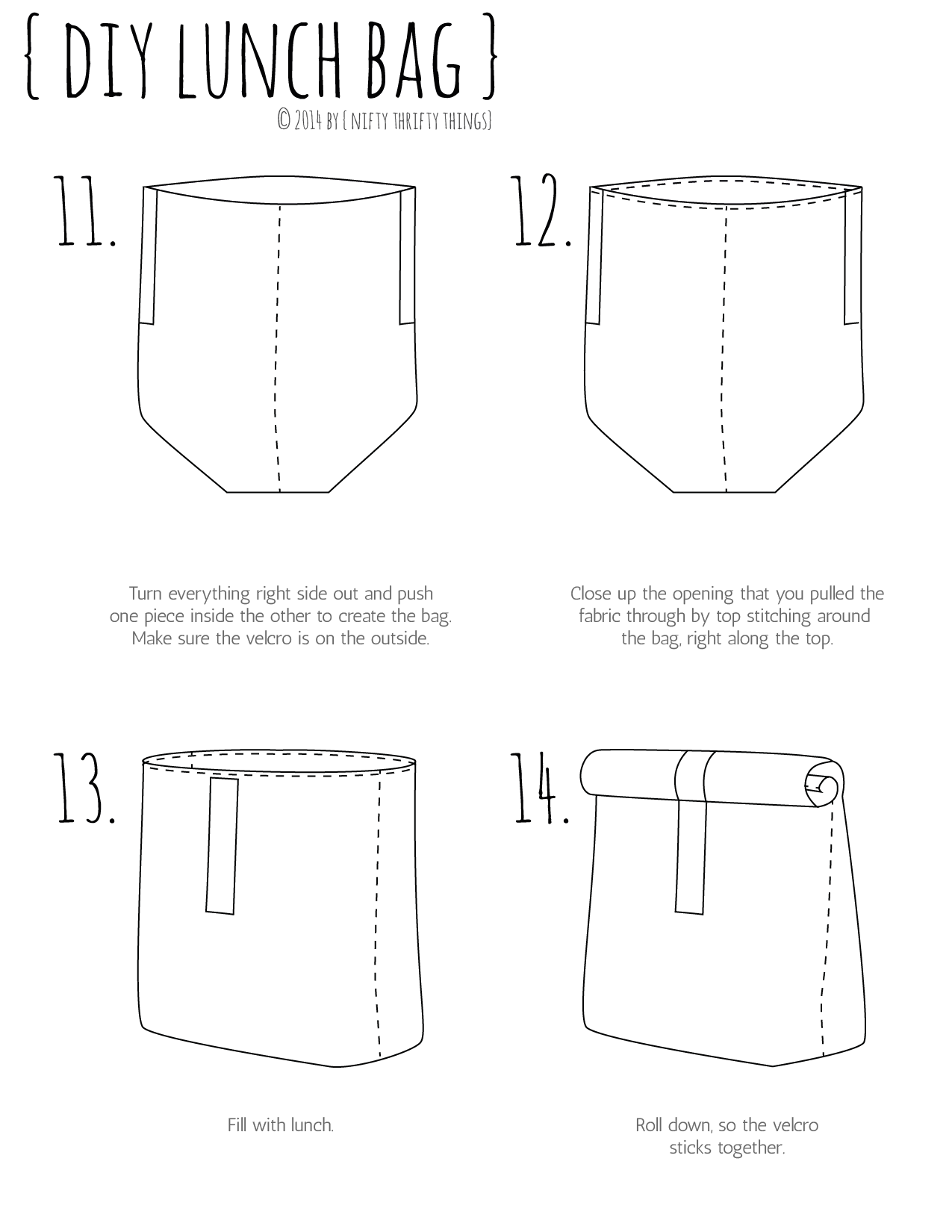 { DIY LUNCH BAG }

© 2014 BY { NIFTY THRIFTY THINGS}

11.

Turn everything right side out and push one piece inside the other to create the bag. Make sure the velcro is on the outside.

12.

Close up the opening that you pulled the fabric through by top stitching around the bag, right along the top.

13.

Fill with lunch.

14.

Roll down, so the velcro sticks together.